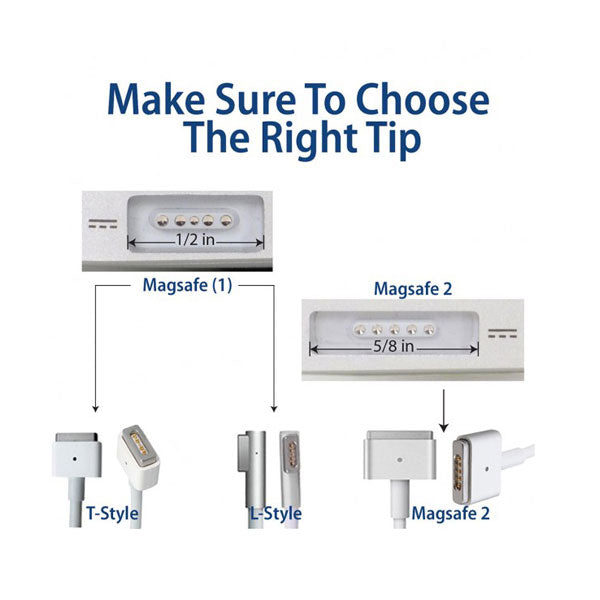 Make Sure To Choose
The Right Tip

1/2 in

Magsafe (1)

Magsafe 2

5/8 in

T-Style

L-Style

Magsafe 2