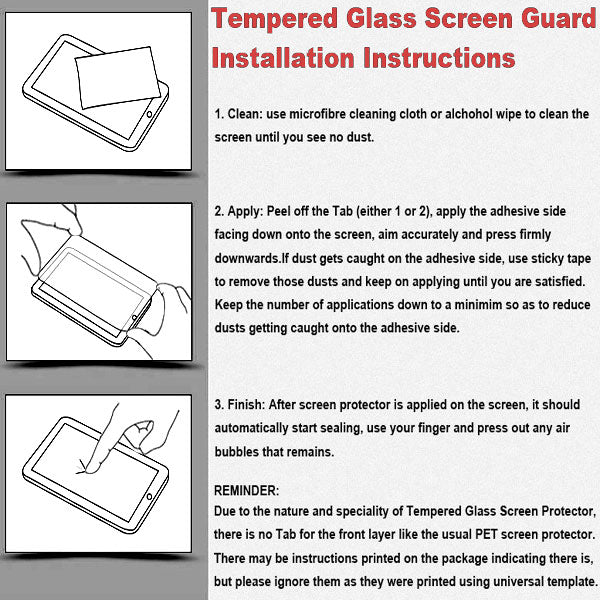 Tempered Glass Screen Guard
Installation Instructions

1. Clean: use microfibre cleaning cloth or alchohol wipe to clean the screen until you see no dust.

2. Apply: Peel off the Tab (either 1 or 2), apply the adhesive side facing down onto the screen, aim accurately and press firmly downwards.If dust gets caught on the adhesive side, use sticky tape to remove those dusts and keep on applying until you are satisfied. Keep the number of applications down to a minimim so as to reduce dusts getting caught onto the adhesive side.

3. Finish: After screen protector is applied on the screen, it should automatically start sealing, use your finger and press out any air bubbles that remains.

REMINDER:
Due to the nature and speciality of Tempered Glass Screen Protector, there is no Tab for the front layer like the usual PET screen protector. There may be instructions printed on the package indicating there is, but please ignore them as they were printed using universal template.